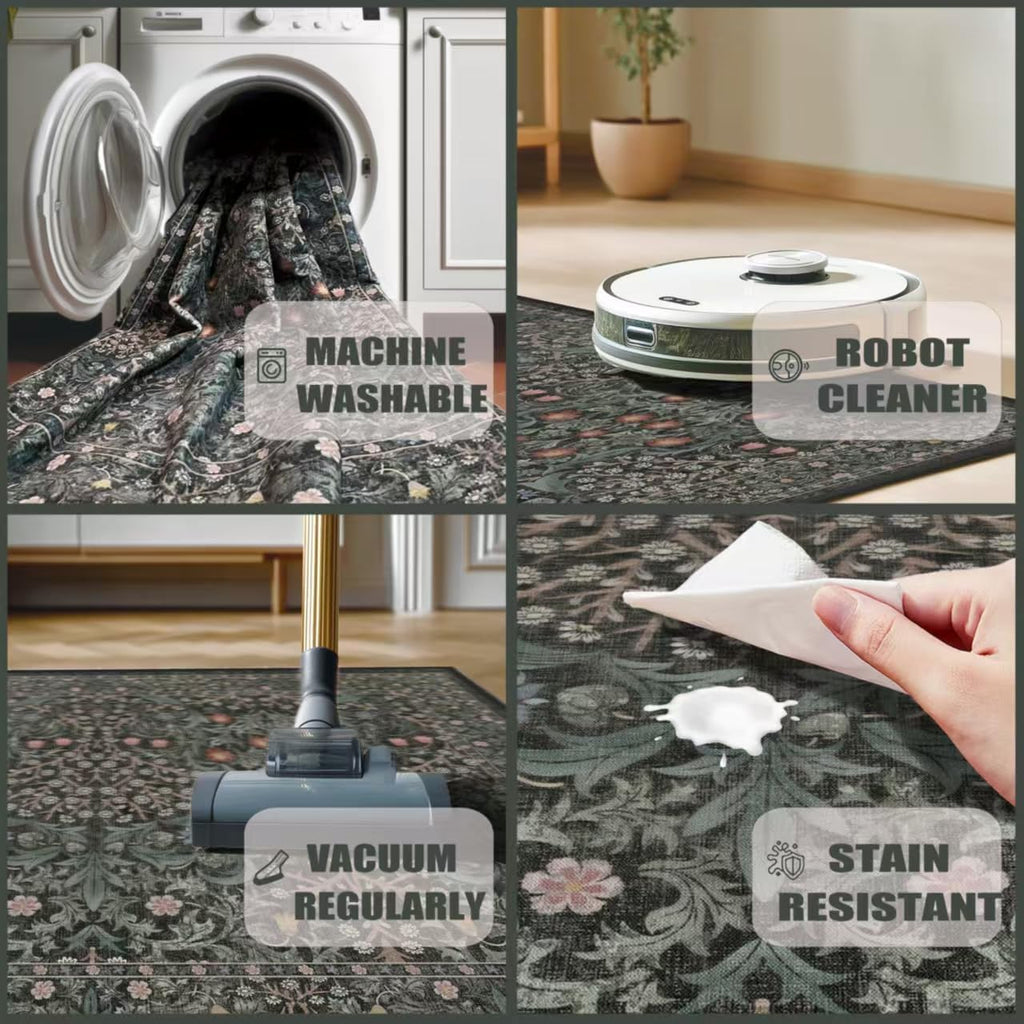 MACHINE WASHABLE

ROBOT CLEANER

VACUUM REGULARLY

STAIN RESISTANT